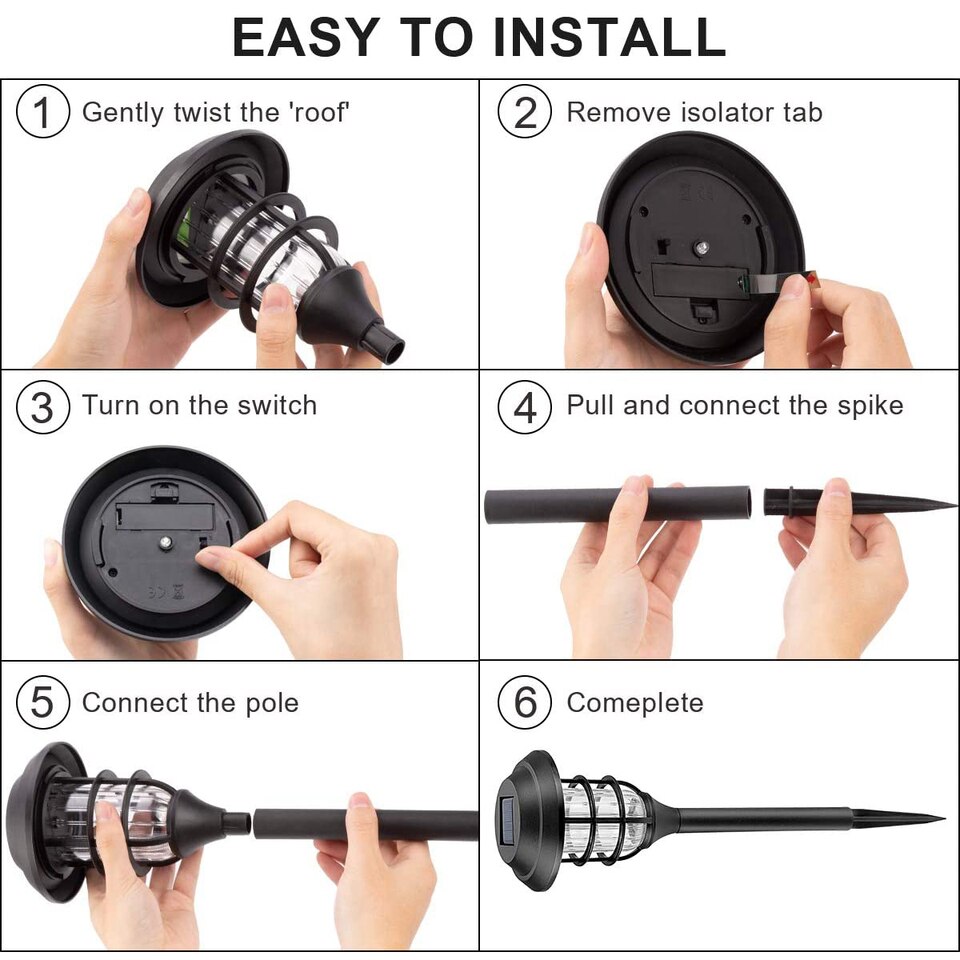 EASY TO INSTALL

1 Gently twist the 'roof'

2 Remove isolator tab

3 Turn on the switch

4 Pull and connect the spike

5 Connect the pole

6 Comeplete