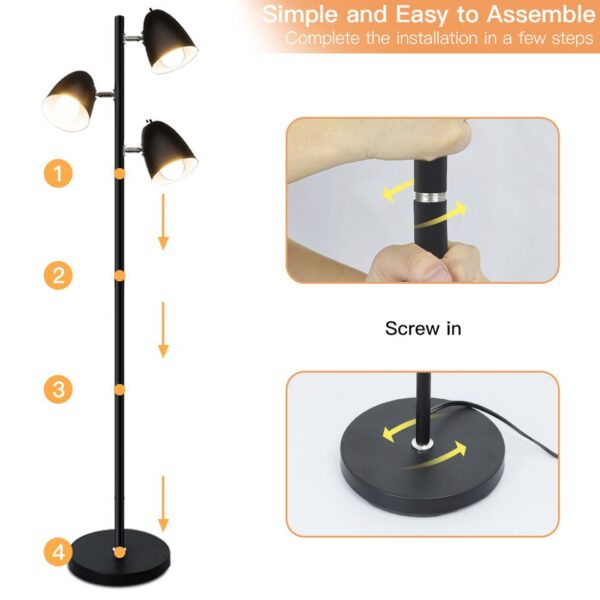 Simple and Easy to Assemble
Complete the installation in a few steps

1

2

3

4

Screw in