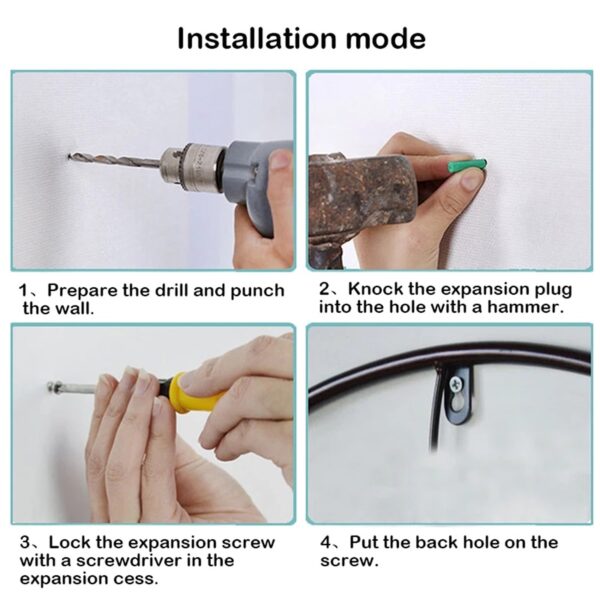 Installation mode

1、Prepare the drill and punch the wall.

2、Knock the expansion plug into the hole with a hammer.

3、Lock the expansion screw with a screwdriver in the expansion cess.

4、Put the back hole on the screw.